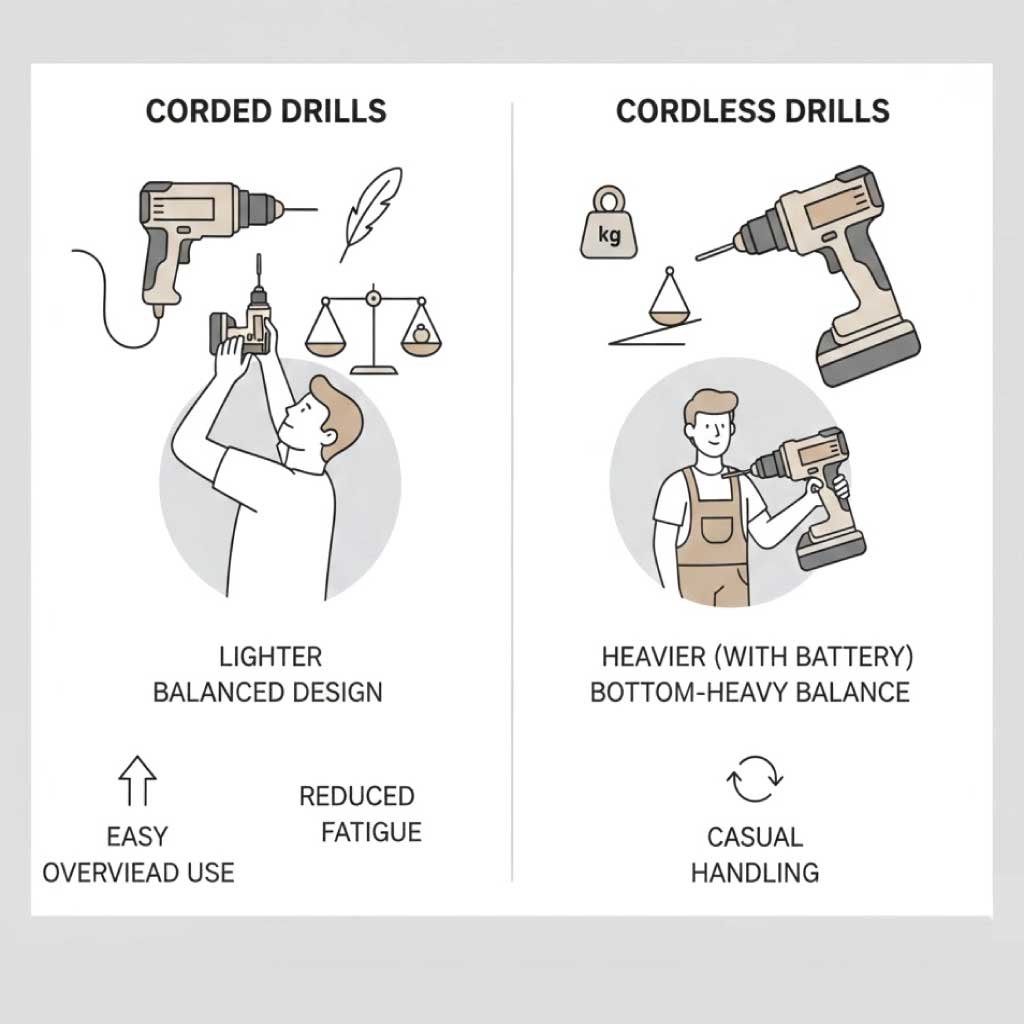 CORDED DRILLS

LIGHTER
BALANCED DESIGN

EASY
OVERVIEAD USE

REDUCED
FATIGUE

CORDLESS DRILLS

kg

HEAVIER (WITH BATTERY)
BOTTOM-HEAVY BALANCE

CASUAL
HANDLING