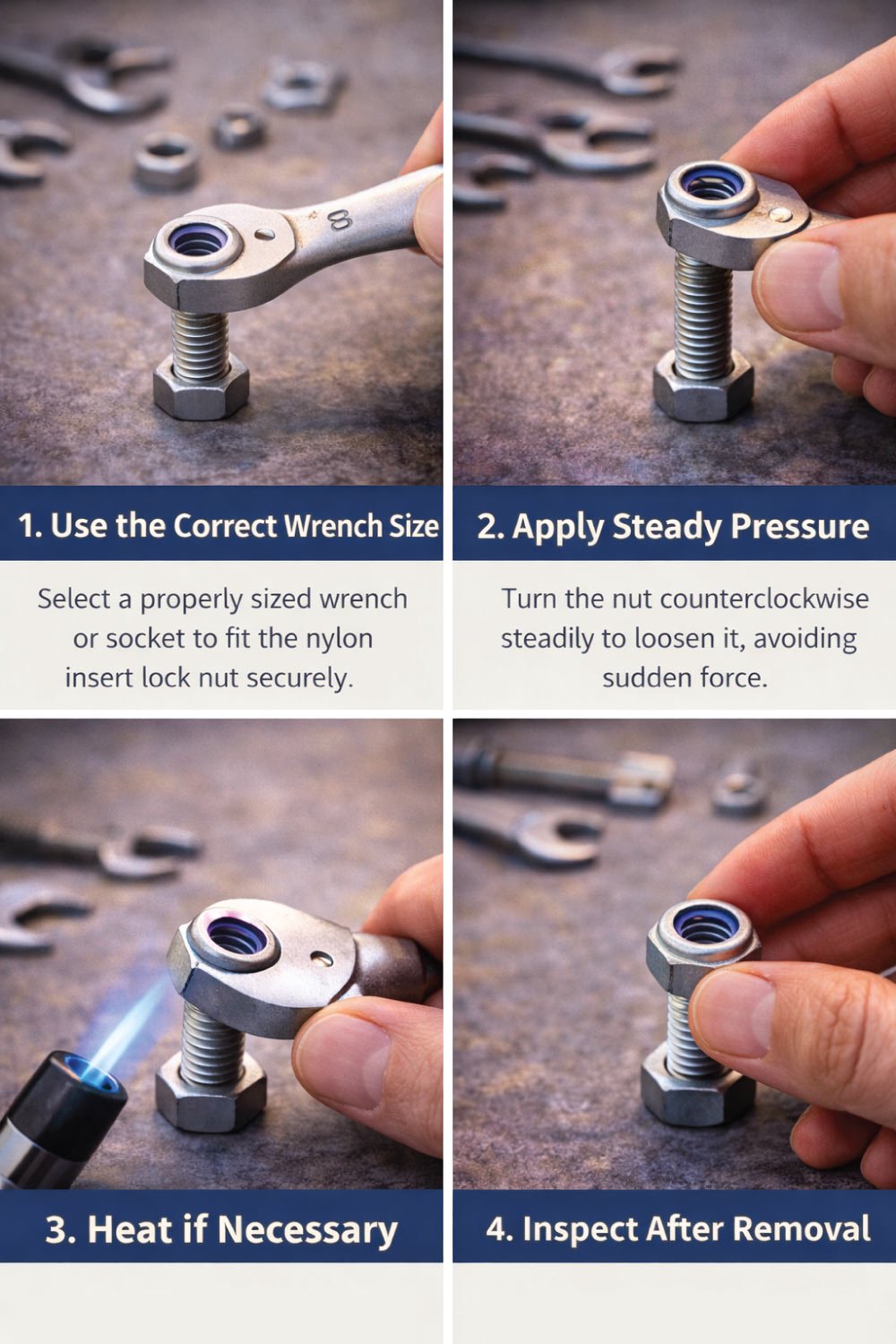 8

1. Use the Correct Wrench Size

Select a properly sized wrench or socket to fit the nylon insert lock nut securely.

2. Apply Steady Pressure

Turn the nut counterclockwise steadily to loosen it, avoiding sudden force.

3. Heat if Necessary

4. Inspect After Removal