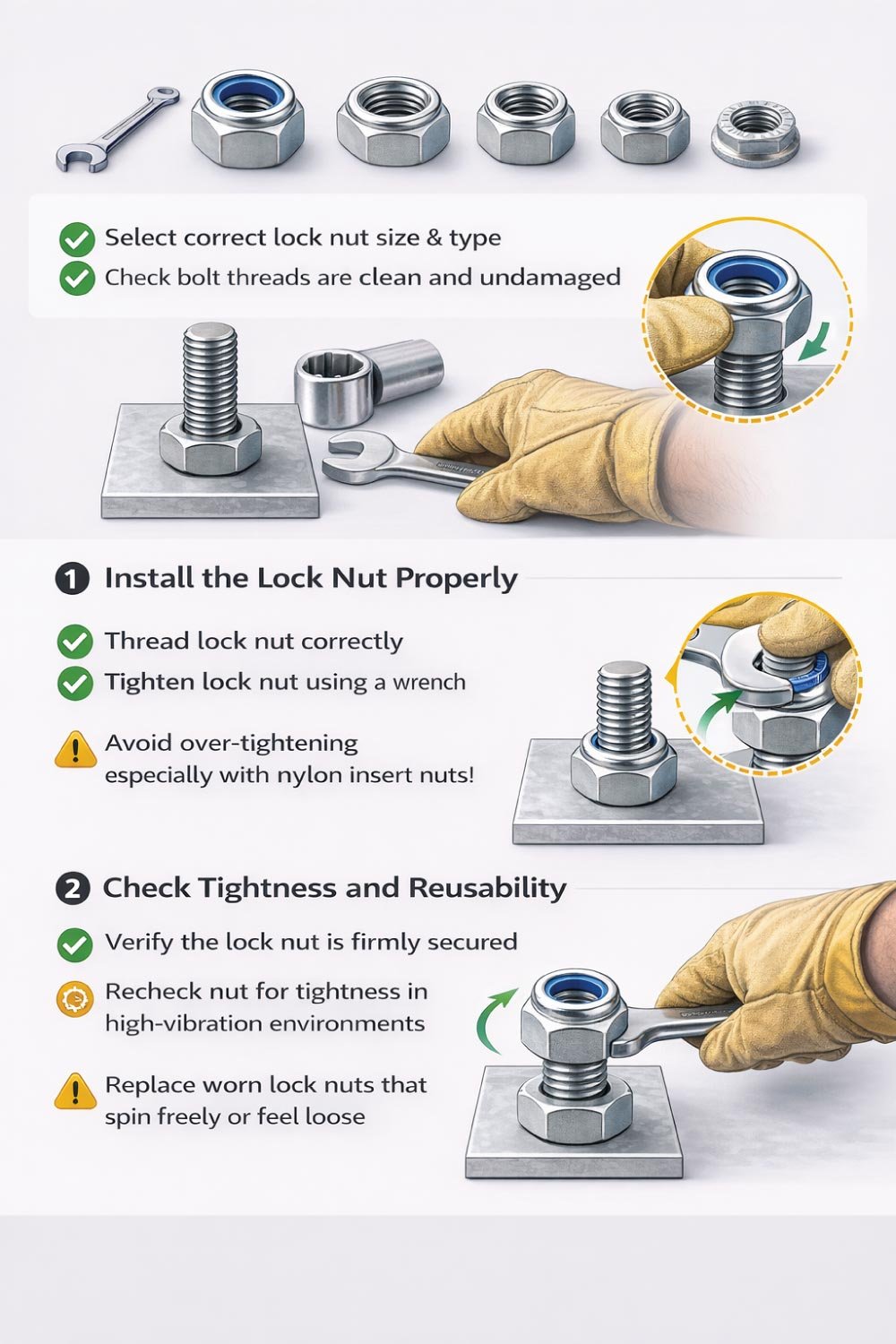 Select correct lock nut size & type
Check bolt threads are clean and undamaged

1 Install the Lock Nut Properly

Thread lock nut correctly
Tighten lock nut using a wrench

Avoid over-tightening especially with nylon insert nuts!

2 Check Tightness and Reusability

Verify the lock nut is firmly secured

Recheck nut for tightness in high-vibration environments

Replace worn lock nuts that spin freely or feel loose