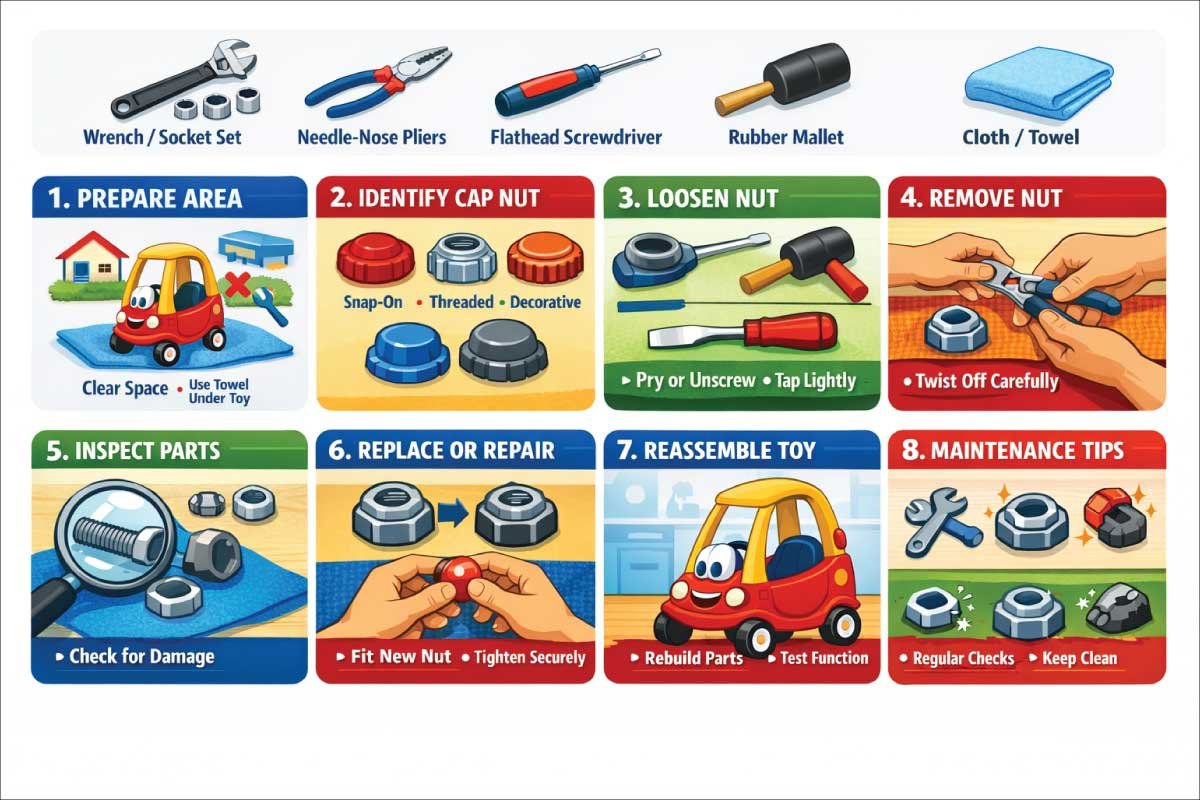 Wrench / Socket Set
Needle-Nose Pliers
Flathead Screwdriver
Rubber Mallet
Cloth / Towel

1. PREPARE AREA
Clear Space • Use Towel Under Toy

2. IDENTIFY CAP NUT
Snap-On • Threaded • Decorative

3. LOOSEN NUT
• Pry or Unscrew • Tap Lightly

4. REMOVE NUT
• Twist Off Carefully

5. INSPECT PARTS
• Check for Damage

6. REPLACE OR REPAIR
• Fit New Nut • Tighten Securely

7. REASSEMBLE TOY
• Rebuild Parts • Test Function

8. MAINTENANCE TIPS
• Regular Checks • Keep Clean