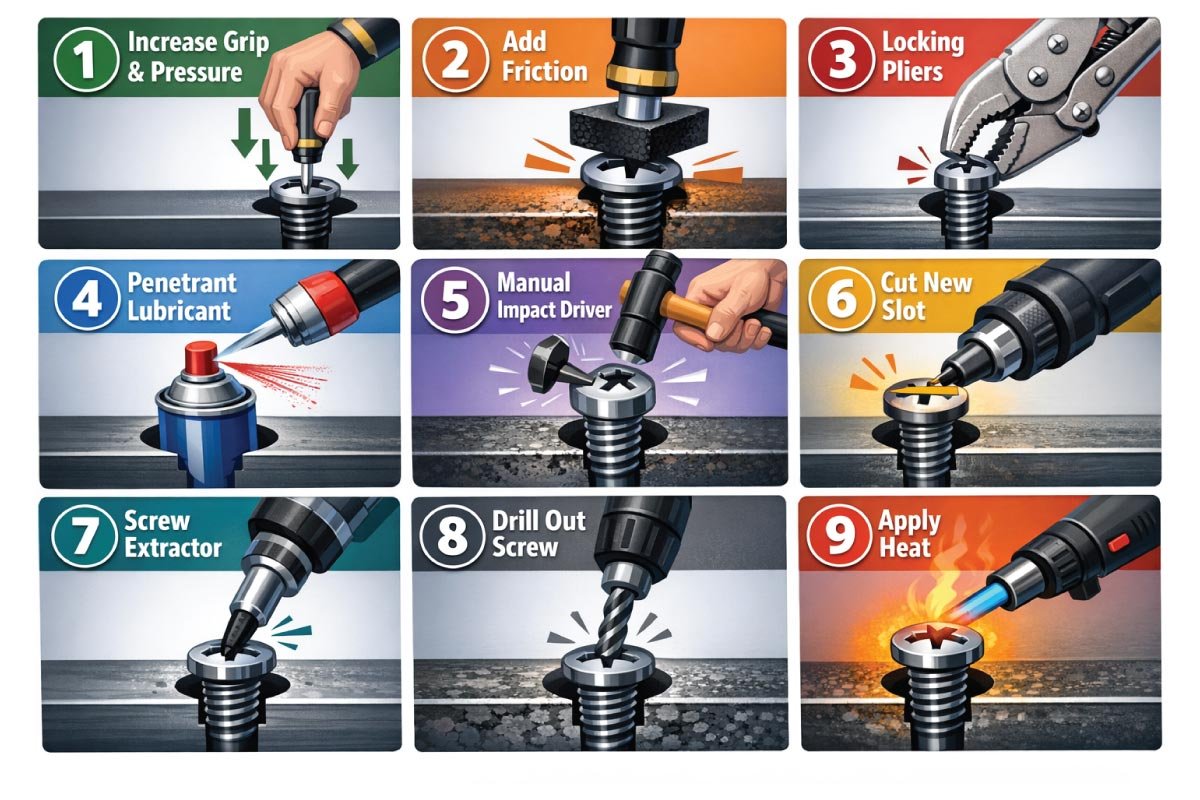 1 Increase Grip & Pressure

2 Add Friction

3 Locking Pliers

4 Penetrant Lubricant

5 Manual Impact Driver

6 Cut New Slot

7 Screw Extractor

8 Drill Out Screw

9 Apply Heat