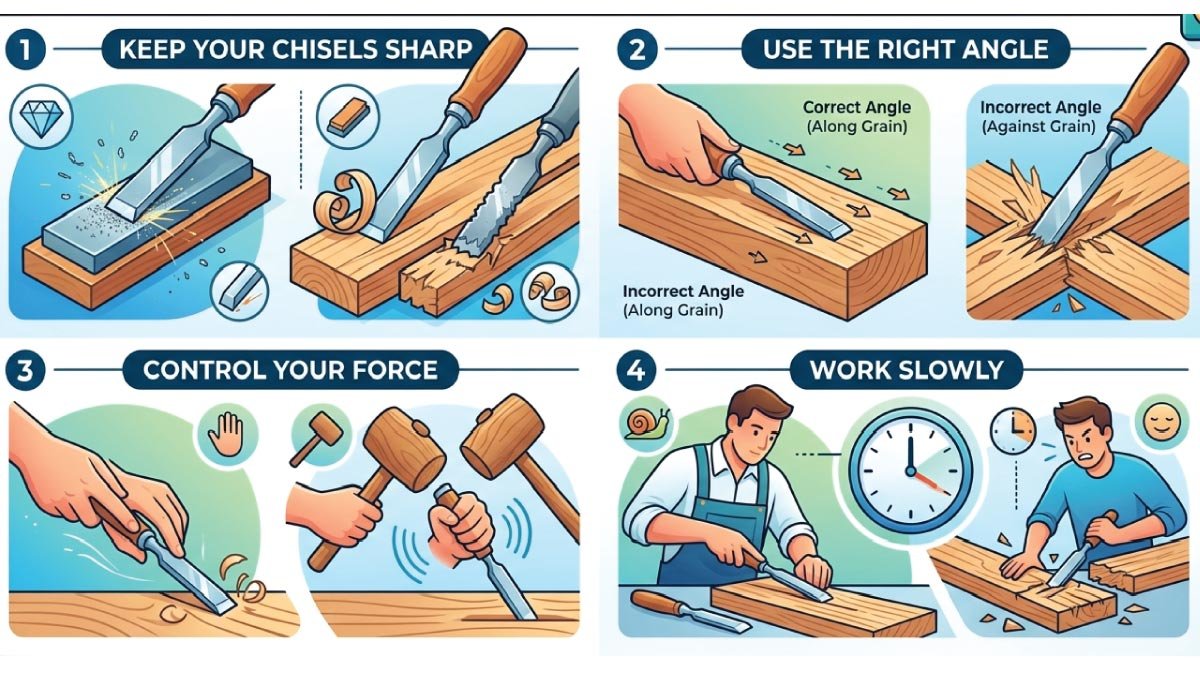 1 KEEP YOUR CHISELS SHARP

2 USE THE RIGHT ANGLE

Correct Angle (Along Grain)

Incorrect Angle (Against Grain)

Incorrect Angle (Along Grain)

3 CONTROL YOUR FORCE

4 WORK SLOWLY